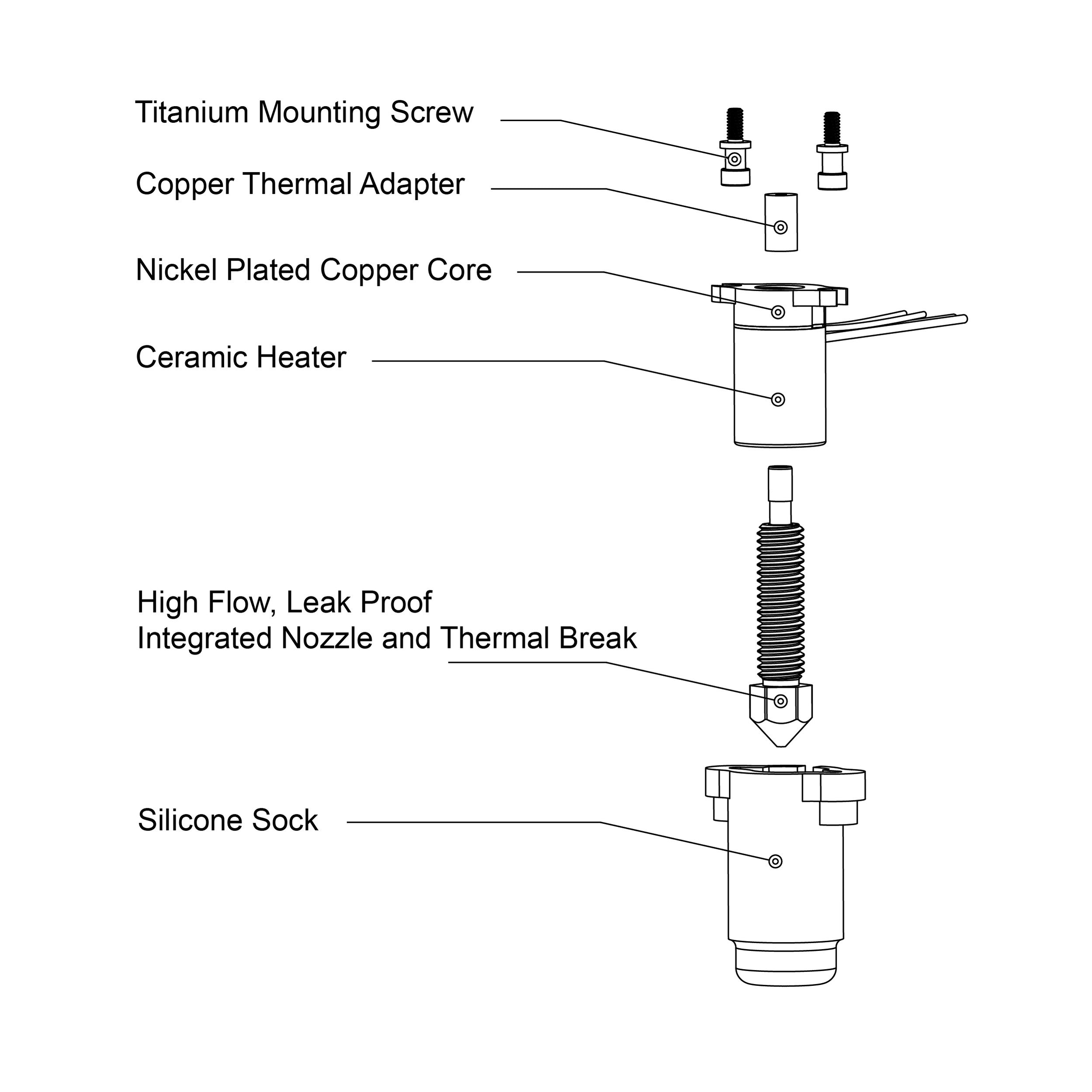 Titanium Mounting Screw

Copper Thermal Adapter

Nickel Plated Copper Core

Ceramic Heater

High Flow, Leak Proof
Integrated Nozzle and Thermal Break

Silicone Sock